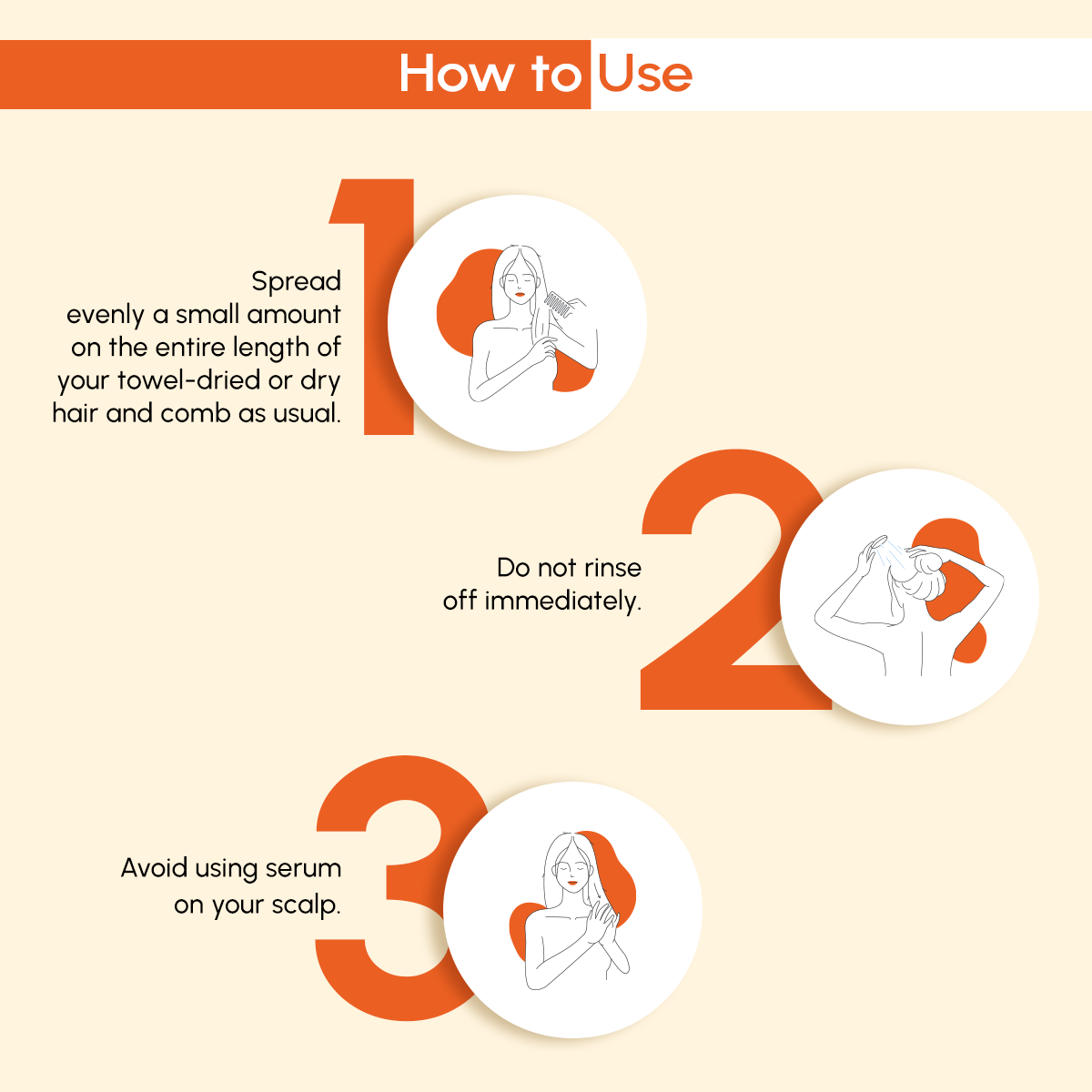 How to Use

1

Spread evenly a small amount on the entire length of your towel-dried or dry hair and comb as usual.

2

Do not rinse off immediately.

3

Avoid using serum on your scalp.