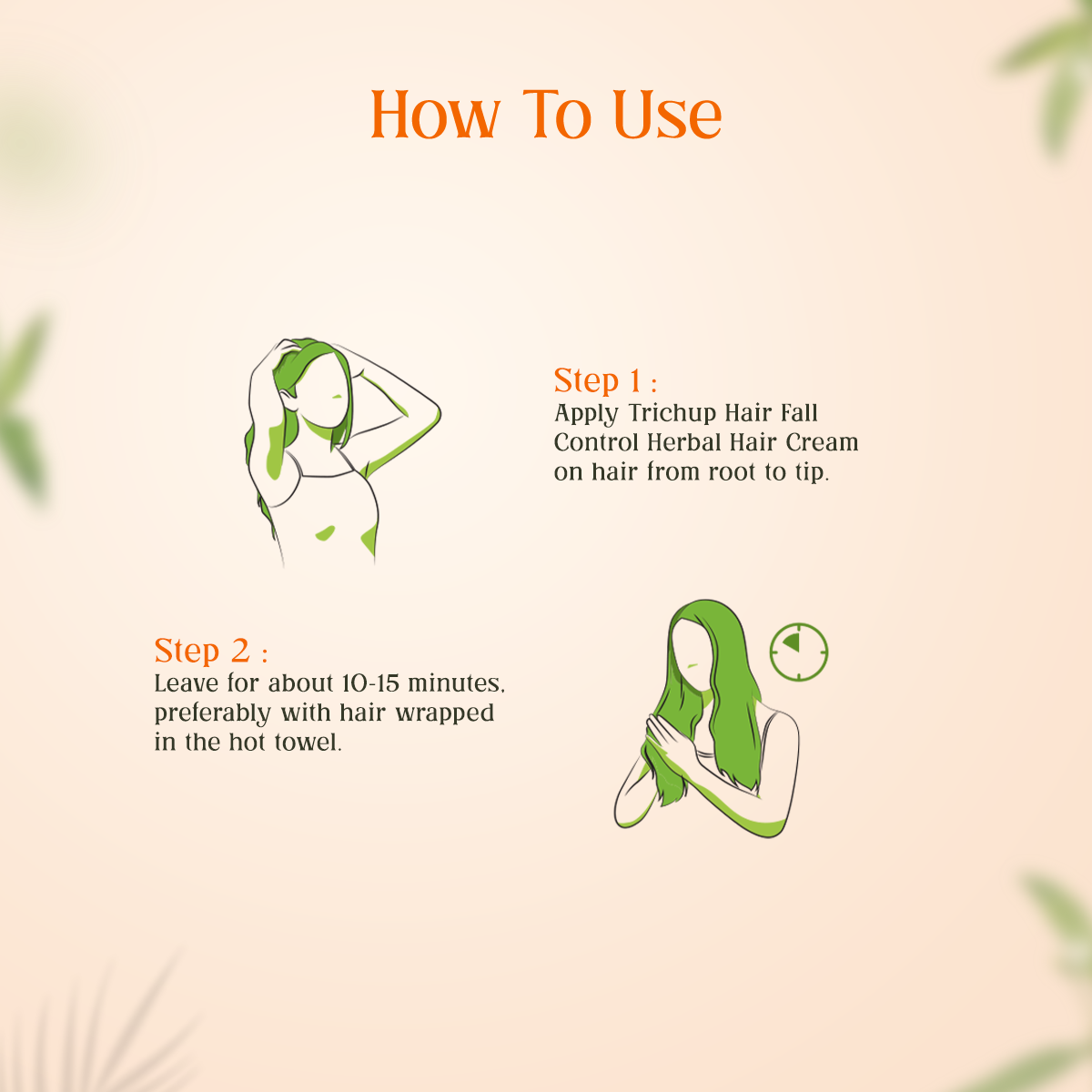 How To Use

Step 1 :
Apply Trichup Hair Fall Control Herbal Hair Cream on hair from root to tip.

Step 2 :
Leave for about 10-15 minutes, preferably with hair wrapped in the hot towel.