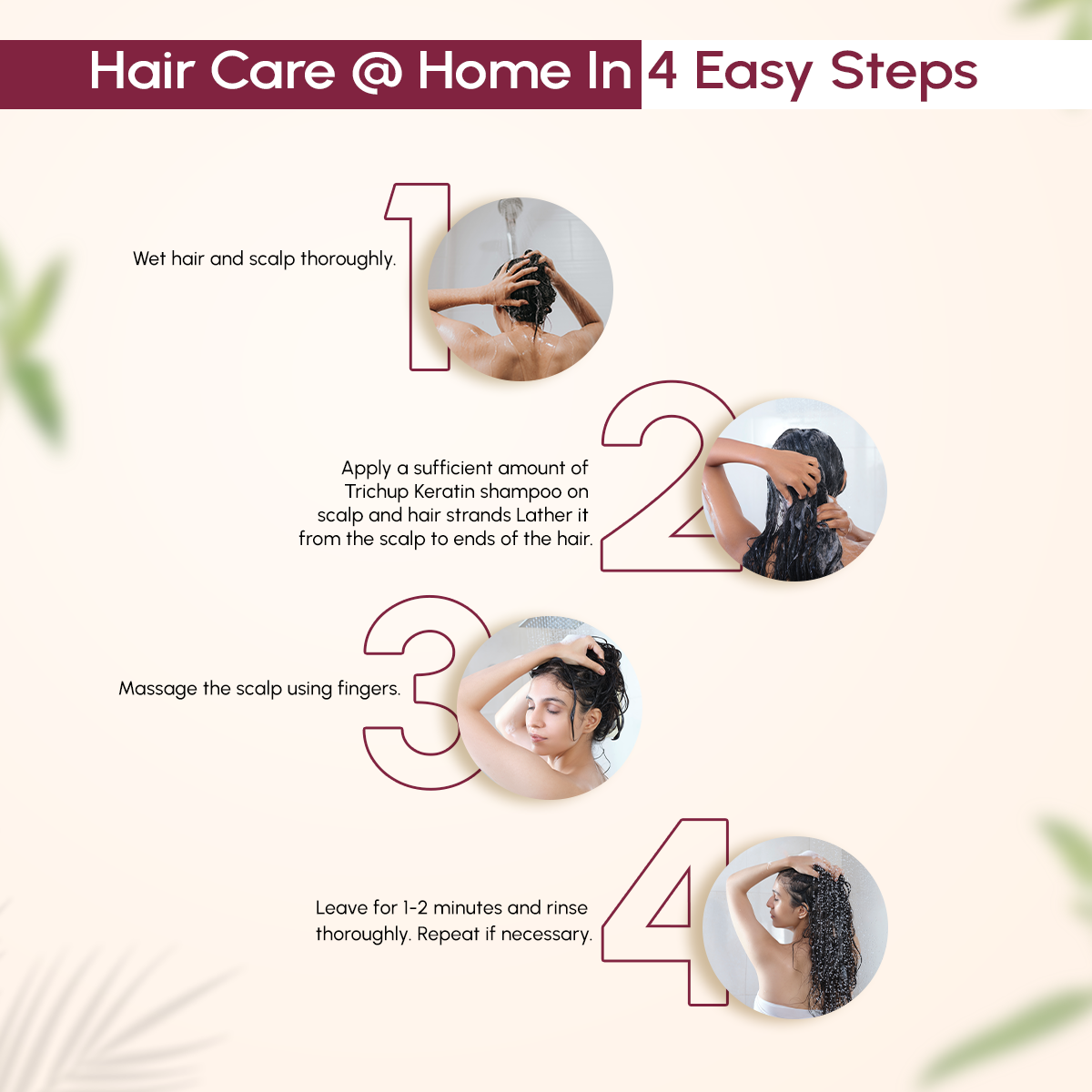 Hair Care @ Home In 4 Easy Steps

1

Wet hair and scalp thoroughly.

2

Apply a sufficient amount of Trichup Keratin shampoo on scalp and hair strands Lather it from the scalp to ends of the hair.

3

Massage the scalp using fingers.

4

Leave for 1-2 minutes and rinse thoroughly. Repeat if necessary.