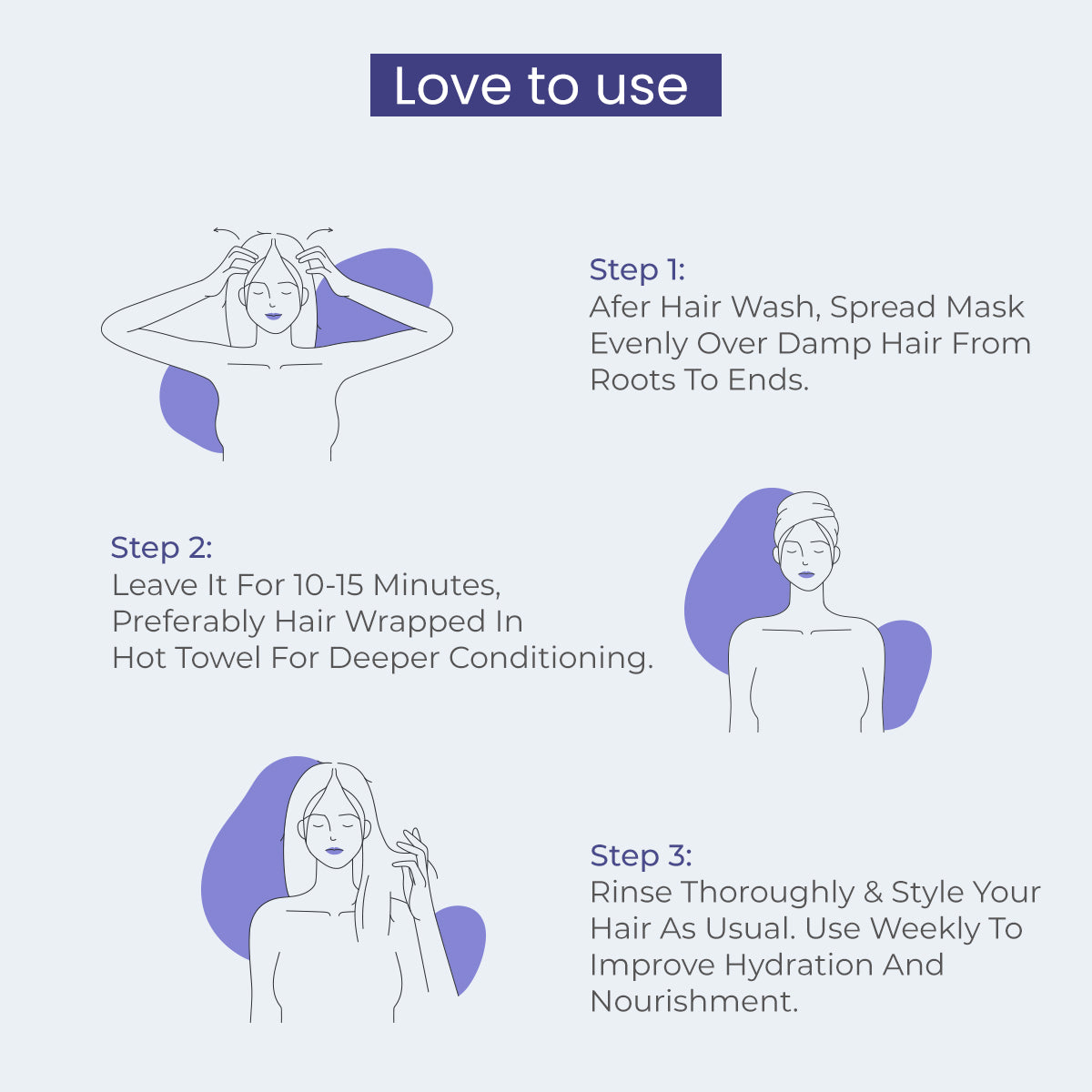 Love to use

Step 1:
Afer Hair Wash, Spread Mask Evenly Over Damp Hair From Roots To Ends.

Step 2:
Leave It For 10-15 Minutes, Preferably Hair Wrapped In Hot Towel For Deeper Conditioning.

Step 3:
Rinse Thoroughly & Style Your Hair As Usual. Use Weekly To Improve Hydration And Nourishment.