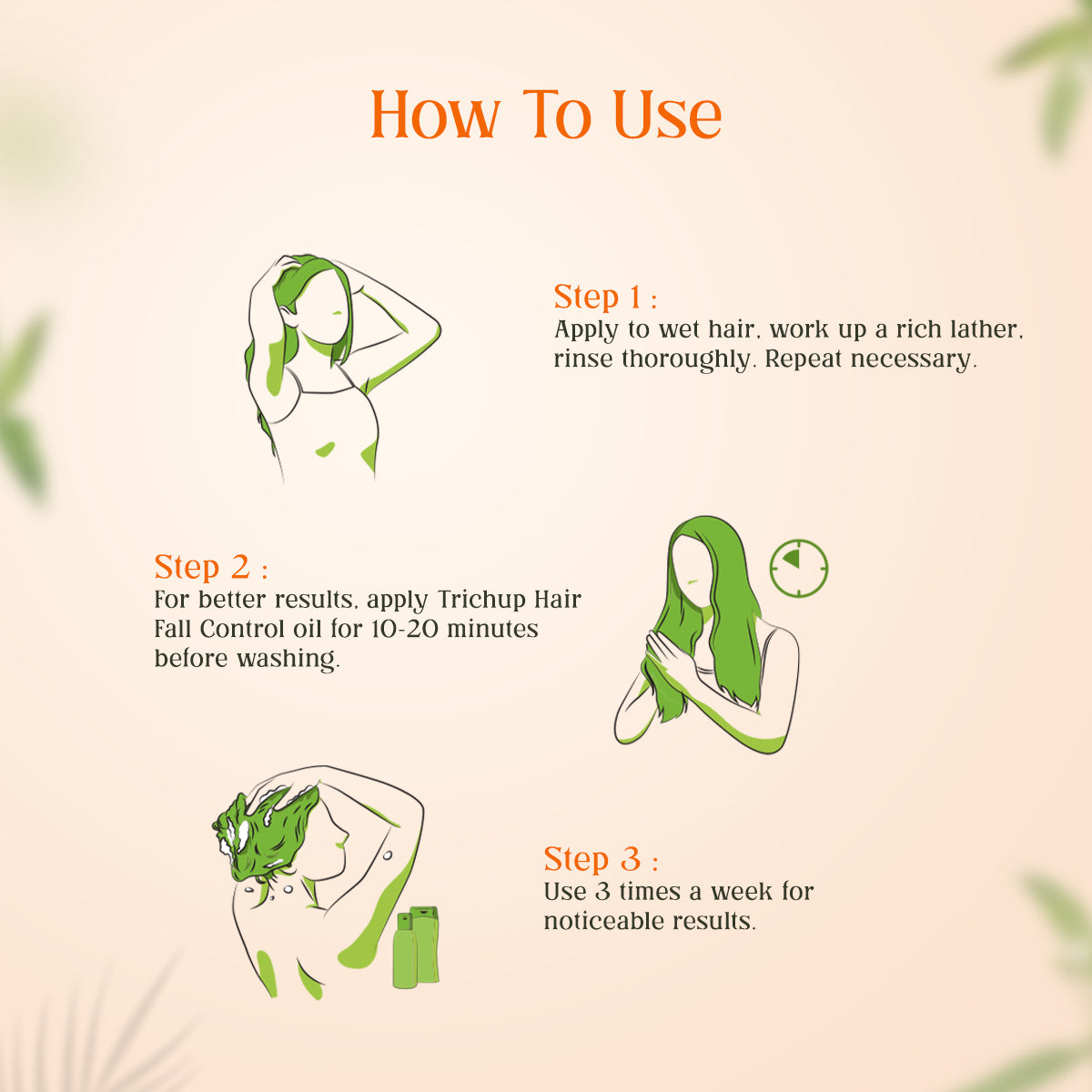 How To Use

Step 1 :
Apply to wet hair, work up a rich lather, rinse thoroughly. Repeat necessary.

Step 2 :
For better results, apply Trichup Hair Fall Control oil for 10-20 minutes before washing.

Step 3 :
Use 3 times a week for noticeable results.