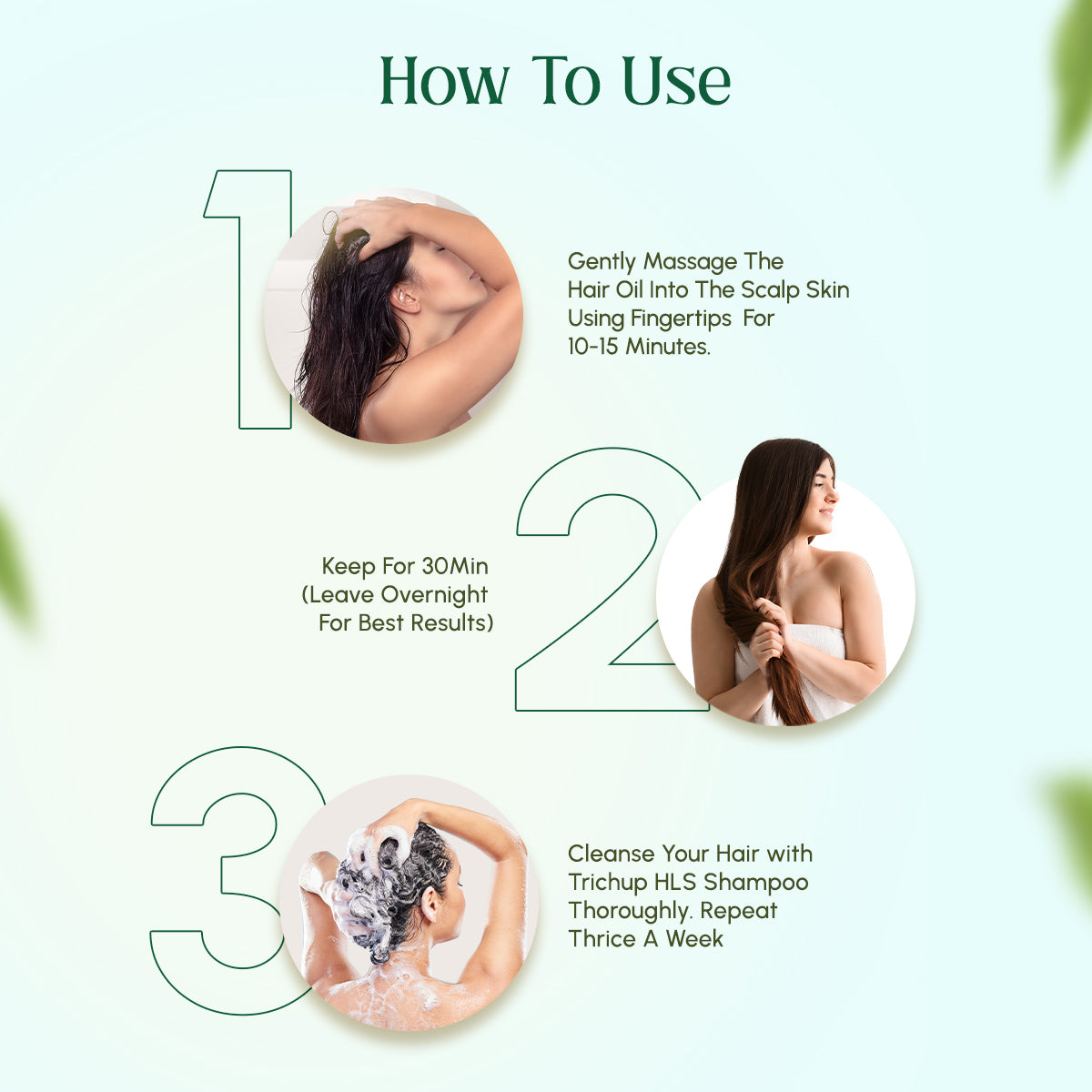 How To Use

1

Gently Massage The Hair Oil Into The Scalp Skin Using Fingertips For 10-15 Minutes.

2

Keep For 30Min (Leave Overnight For Best Results)

3

Cleanse Your Hair with Trichup HLS Shampoo Thoroughly. Repeat Thrice A Week