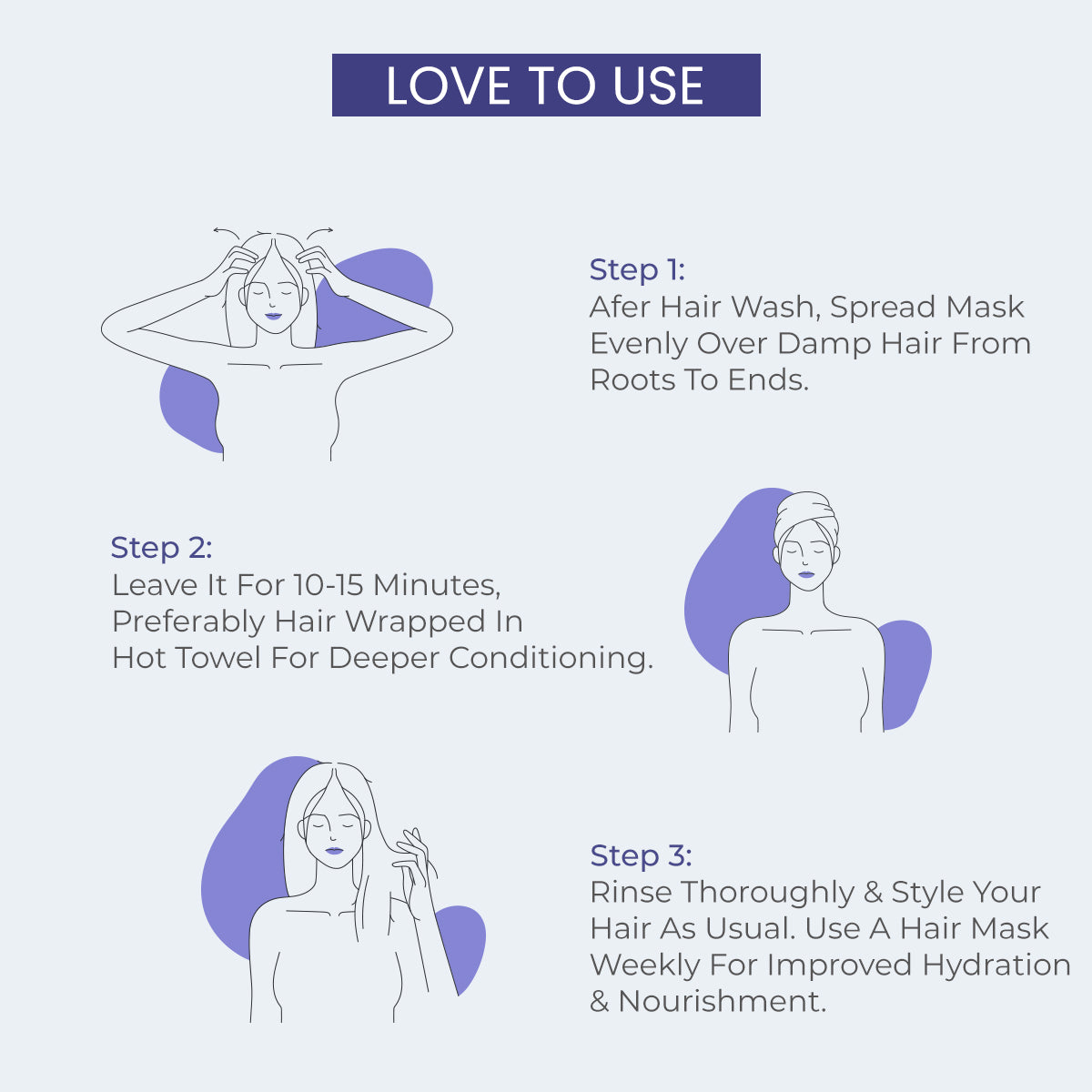 LOVE TO USE

Step 1:
Afer Hair Wash, Spread Mask Evenly Over Damp Hair From Roots To Ends.

Step 2:
Leave It For 10-15 Minutes, Preferably Hair Wrapped In Hot Towel For Deeper Conditioning.

Step 3:
Rinse Thoroughly & Style Your Hair As Usual. Use A Hair Mask Weekly For Improved Hydration & Nourishment.