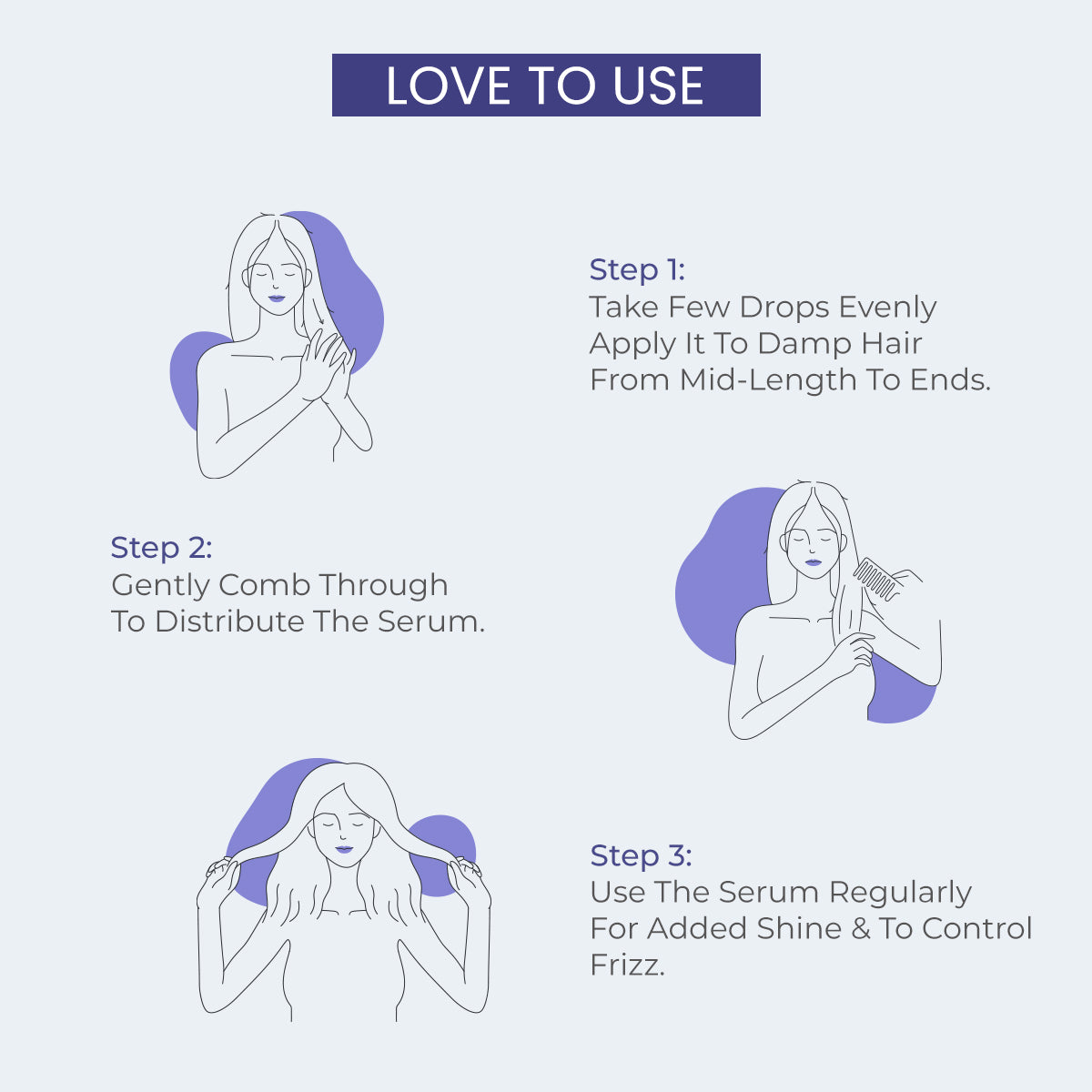 LOVE TO USE

Step 1:
Take Few Drops Evenly Apply It To Damp Hair From Mid-Length To Ends.

Step 2:
Gently Comb Through To Distribute The Serum.

Step 3:
Use The Serum Regularly For Added Shine & To Control Frizz.